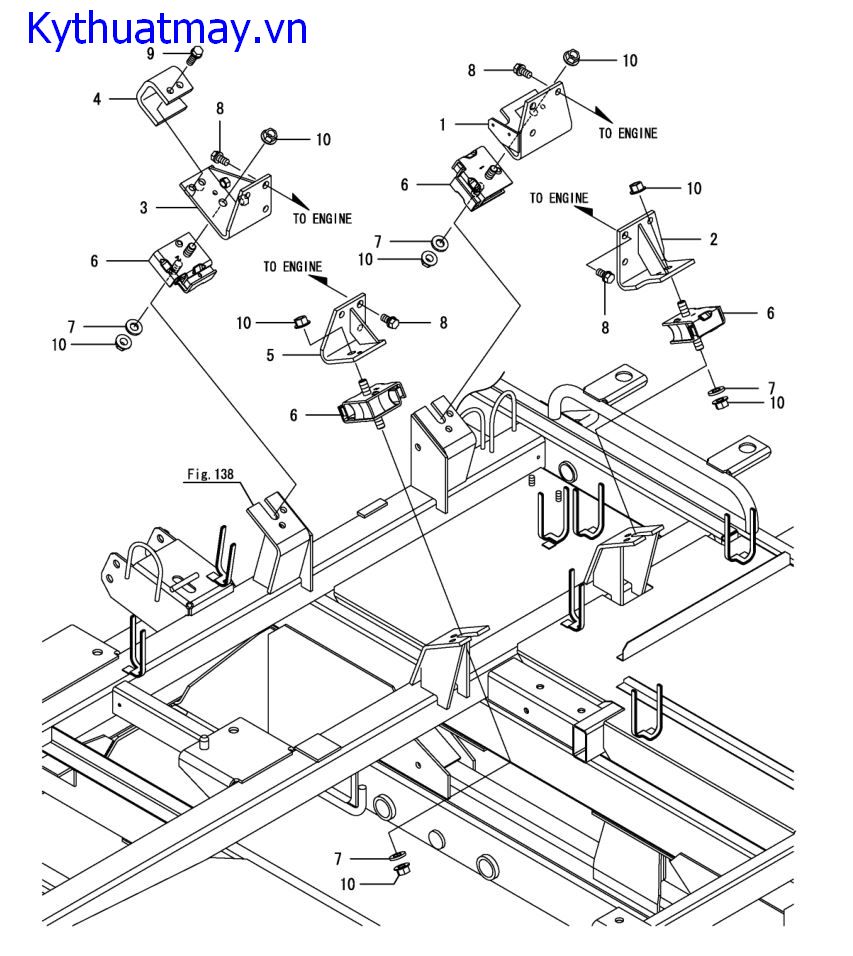 Kythuatmay.vn

9
4
8
10
3
TO ENGINE
6
7
10

8
10
1
TO ENGINE
6
7
10
TO ENGINE
10
2
8
6
7
10

TO ENGINE
10
8
5
6

Fig.138

7
10